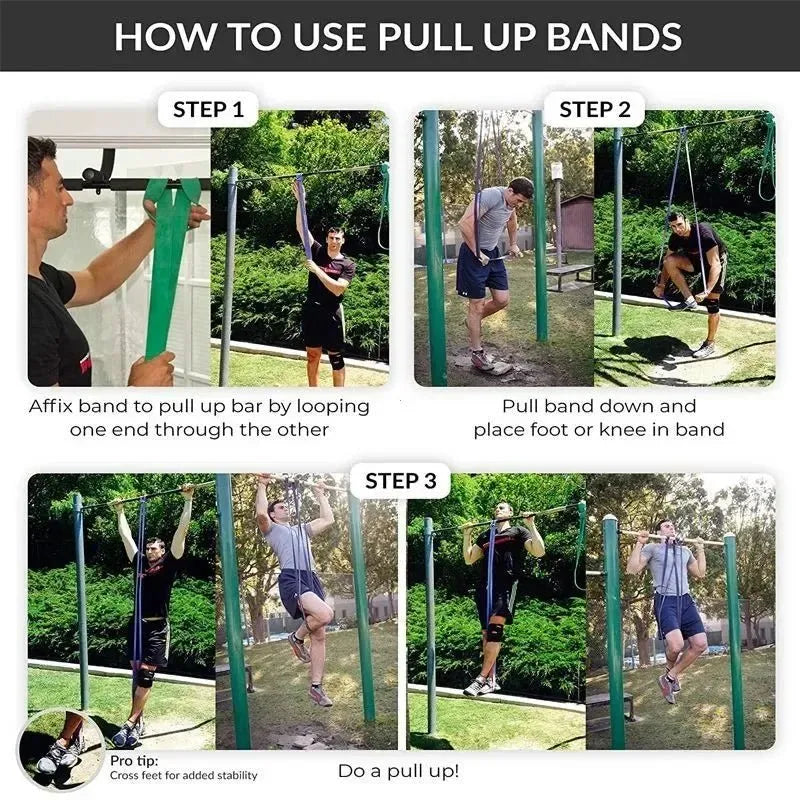 HOW TO USE PULL UP BANDS

STEP 1

Affix band to pull up bar by looping one end through the other

STEP 2

Pull band down and place foot or knee in band

STEP 3

Pro tip:
Cross feet for added stability

Do a pull up!