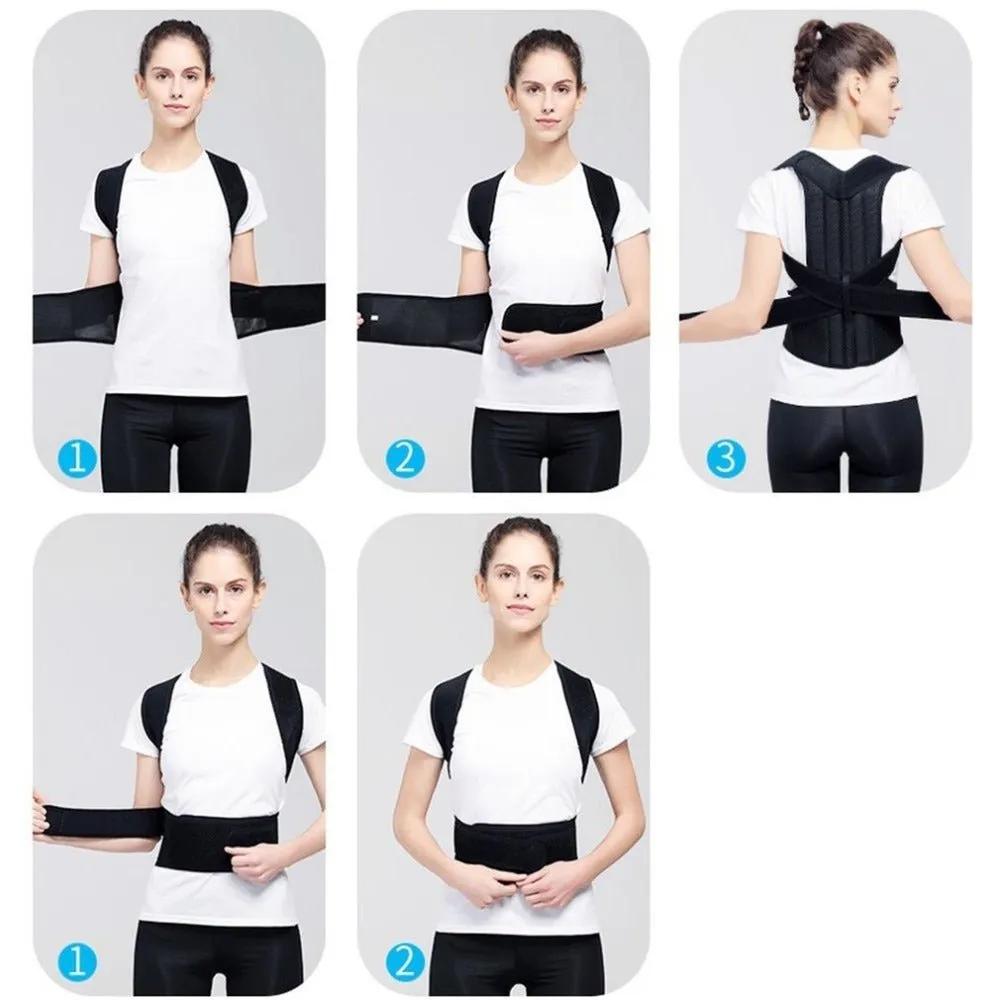 1

2

3

1

2